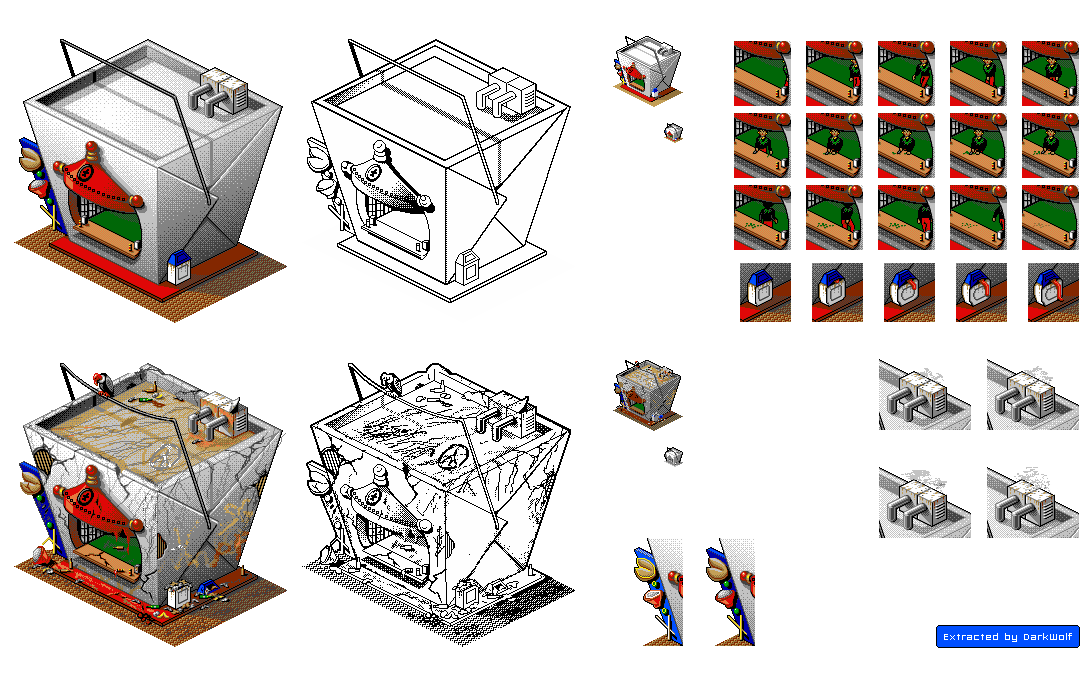 Extracted by DarkWolf