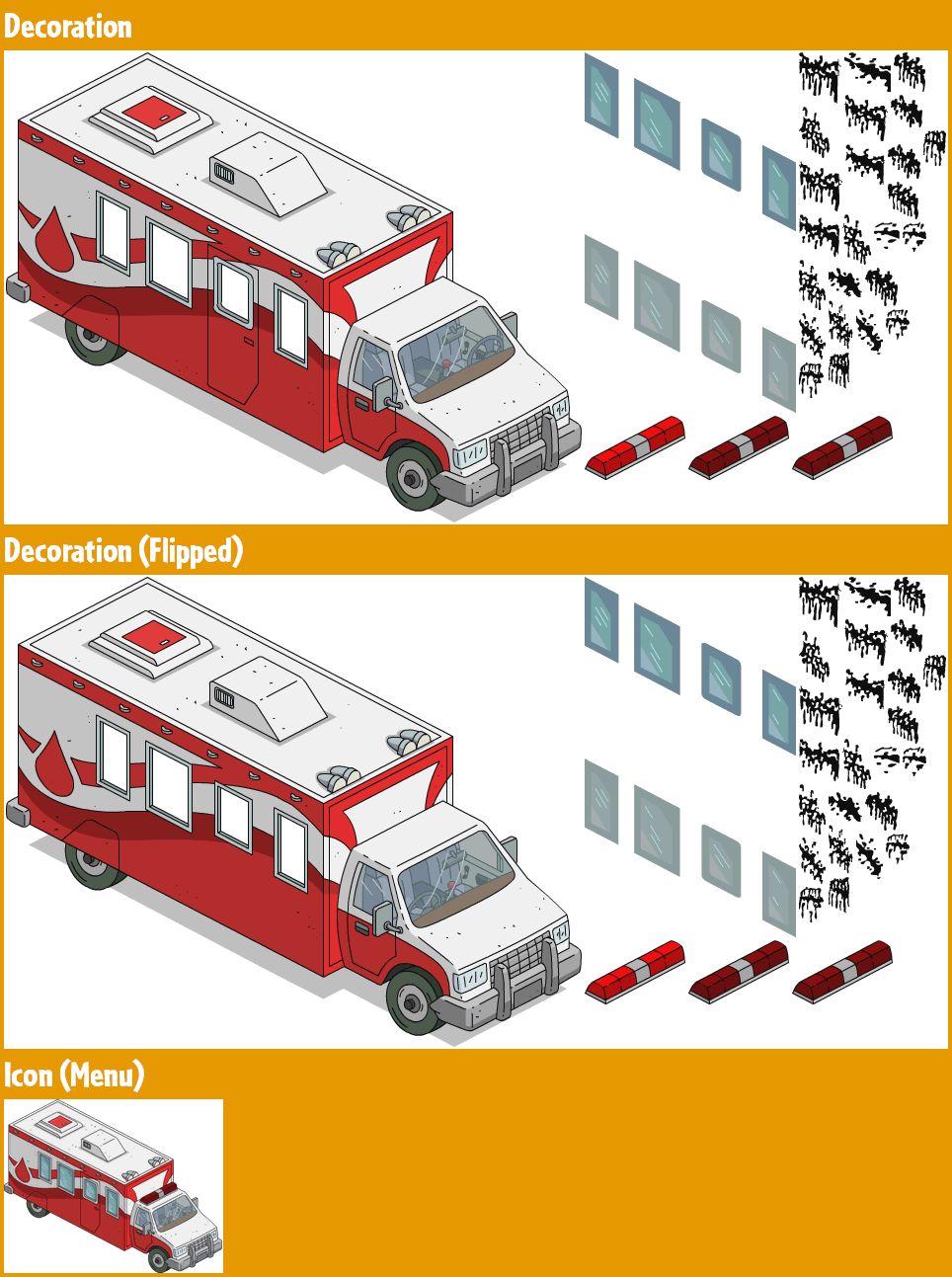 Decoration

Decoration (Flipped)

Icon (Menu)